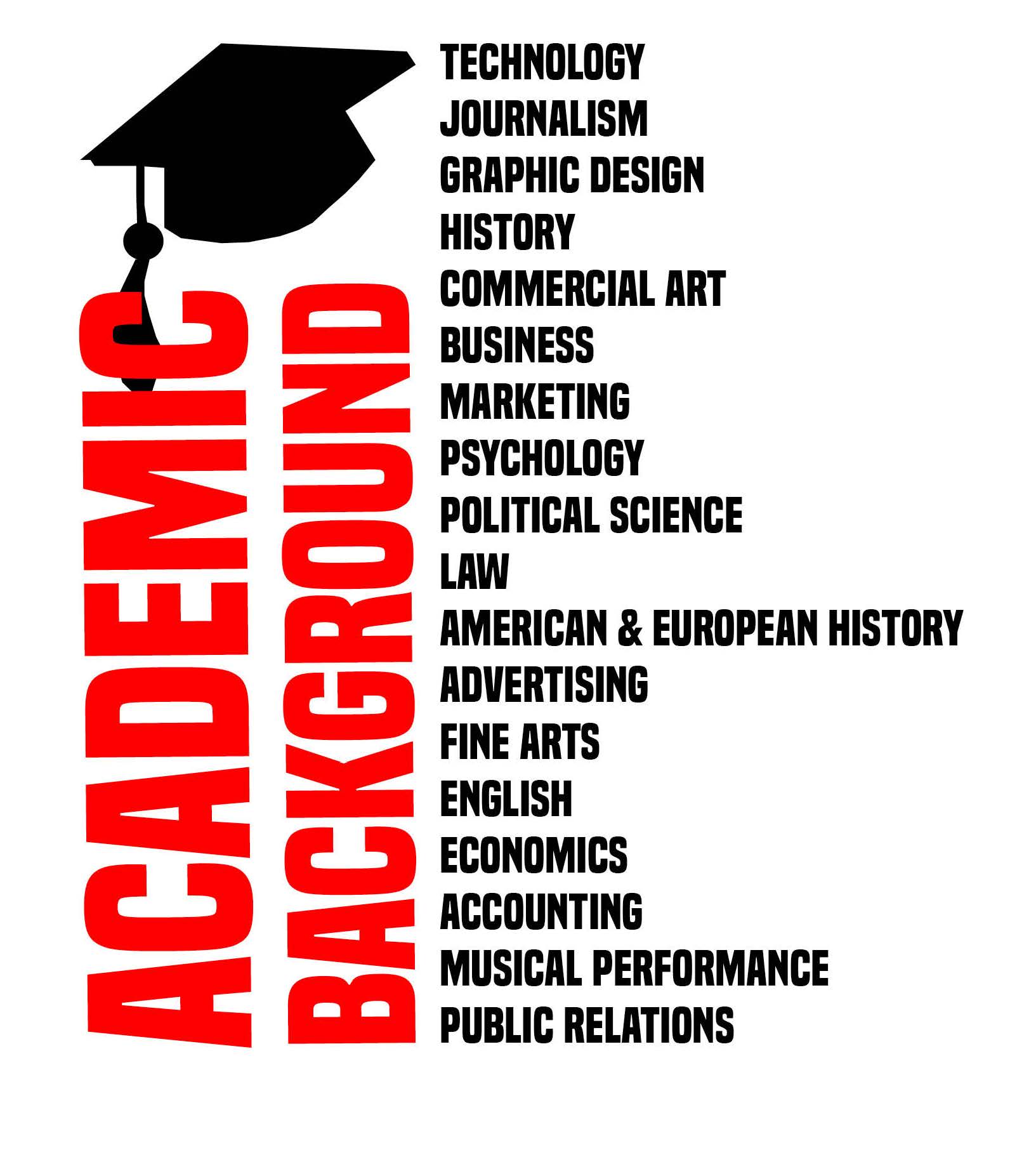 ACADEMIC BACKGROUND

TECHNOLOGY
JOURNALISM
GRAPHIC DESIGN
HISTORY
COMMERCIAL ART
BUSINESS
MARKETING
PSYCHOLOGY
POLITICAL SCIENCE
LAW
AMERICAN & EUROPEAN HISTORY
ADVERTISING
FINE ARTS
ENGLISH
ECONOMICS
ACCOUNTING
MUSICAL PERFORMANCE
PUBLIC RELATIONS