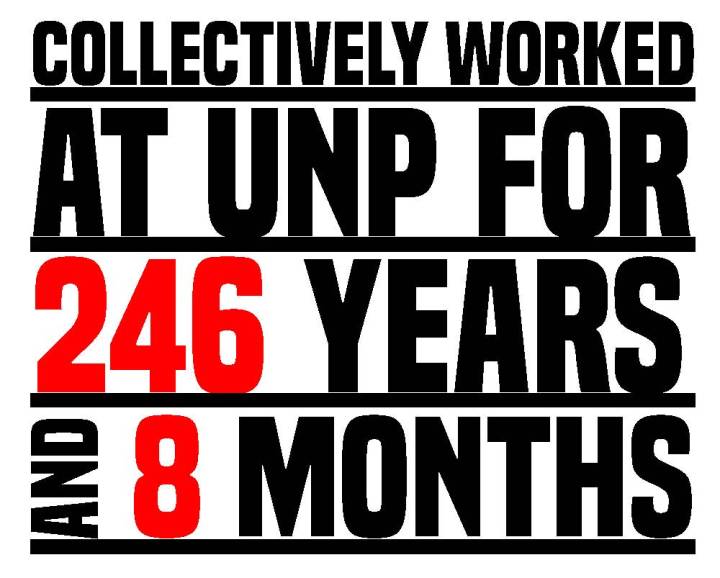 COLLECTIVELY WORKED

AT UNP FOR

246 YEARS

AND 8 MONTHS